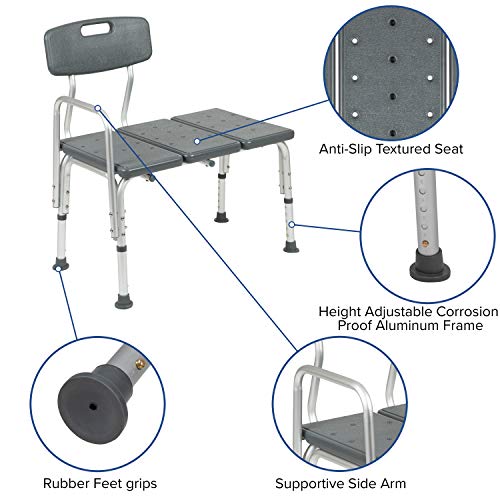 Anti-Slip Textured Seat

Height Adjustable Corrosion Proof Aluminum Frame

Rubber Feet grips

Supportive Side Arm