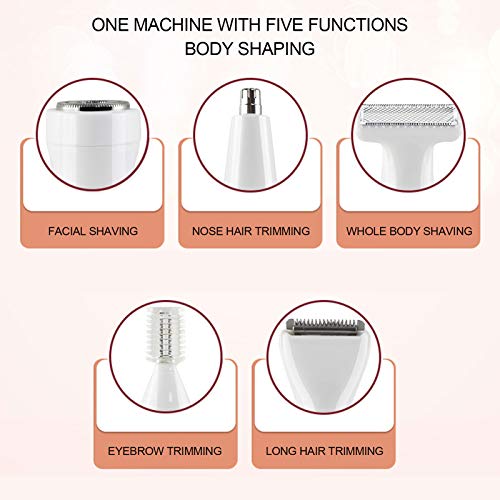 ONE MACHINE WITH FIVE FUNCTIONS
BODY SHAPING

FACIAL SHAVING

NOSE HAIR TRIMMING

WHOLE BODY SHAVING

EYEBROW TRIMMING

LONG HAIR TRIMMING