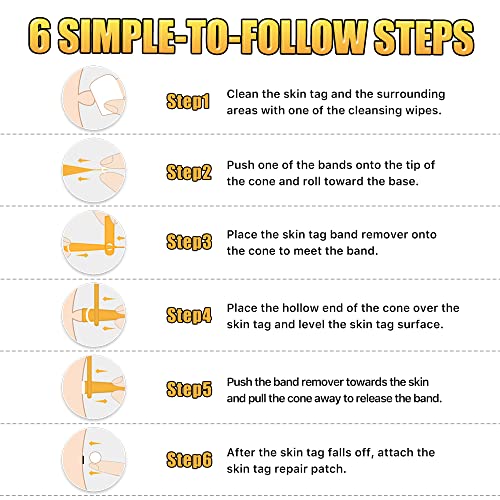 6 SIMPLE-TO-FOLLOW STEPS

Step1 Clean the skin tag and the surrounding areas with one of the cleansing wipes.

Step2 Push one of the bands onto the tip of the cone and roll toward the base.

Step3 Place the skin tag band remover onto the cone to meet the band.

Step4 Place the hollow end of the cone over the skin tag and level the skin tag surface.

Step5 Push the band remover towards the skin and pull the cone away to release the band.

Step6 After the skin tag falls off, attach the skin tag repair patch.