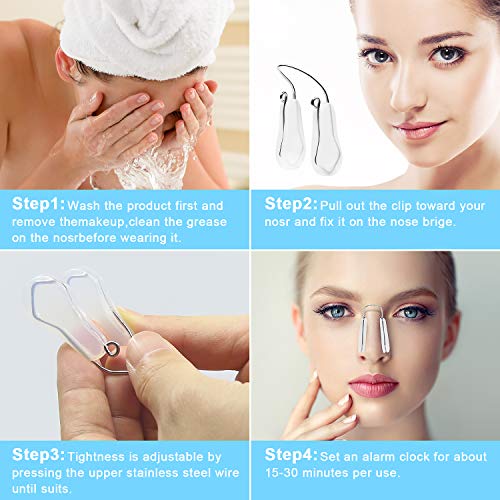 Step1: Wash the product first and remove themakeup,clean the grease on the nosrbefore wearing it.

Step2: Pull out the clip toward your nosr and fix it on the nose brige.

Step3: Tightness is adjustable by pressing the upper stainless steel wire until suits.

Step4: Set an alarm clock for about 15-30 minutes per use.