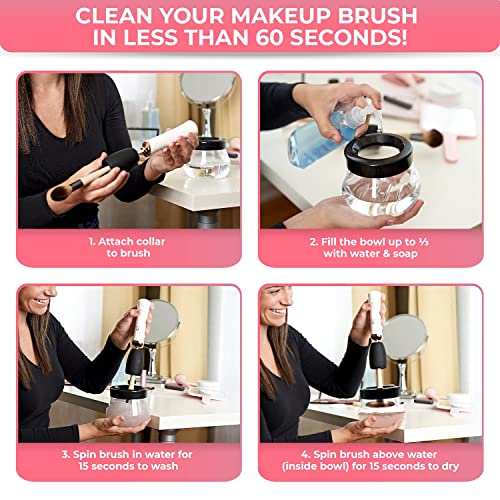 CLEAN YOUR MAKEUP BRUSH IN LESS THAN 60 SECONDS!

1. Attach collar to brush

2. Fill the bowl up to ⅓ with water & soap

3. Spin brush in water for 15 seconds to wash

4. Spin brush above water (inside bowl) for 15 seconds to dry