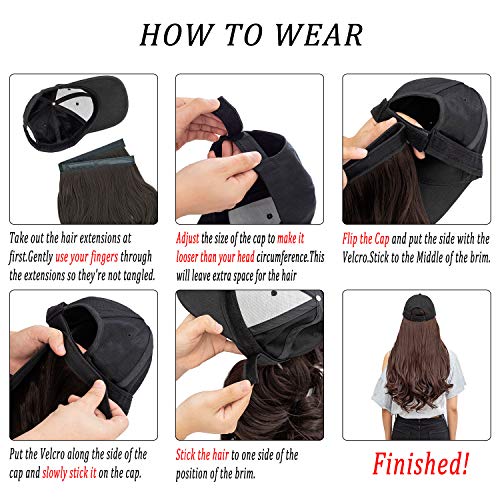 HOW TO WEAR

Take out the hair extensions at first.Gently use your fingers through the extensions so they're not tangled.

Adjust the size of the cap to make it looser than your head circumference.This will leave extra space for the hair

Flip the Cap and put the side with the Velcro.Stick to the Middle of the brim.

Put the Velcro along the side of the cap and slowly stick it on the cap.

Stick the hair to one side of the position of the brim.

Finished!