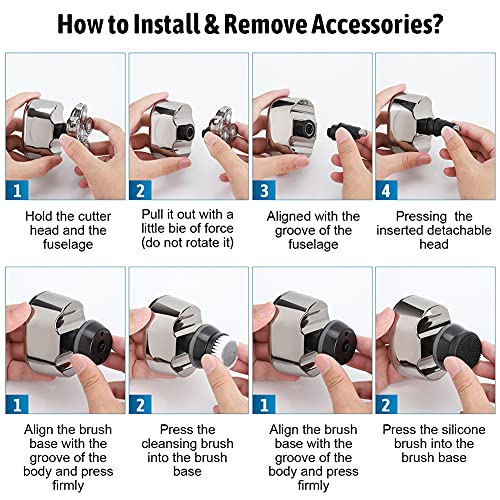 How to Install & Remove Accessories?

1
Hold the cutter head and the fuselage

2
Pull it out with a little bie of force (do not rotate it)

3
Aligned with the groove of the fuselage

4
Pressing the inserted detachable head

1
Align the brush base with the groove of the body and press firmly

2
Press the cleansing brush into the brush base

1
Align the brush base with the groove of the body and press firmly

2
Press the silicone brush into the brush base