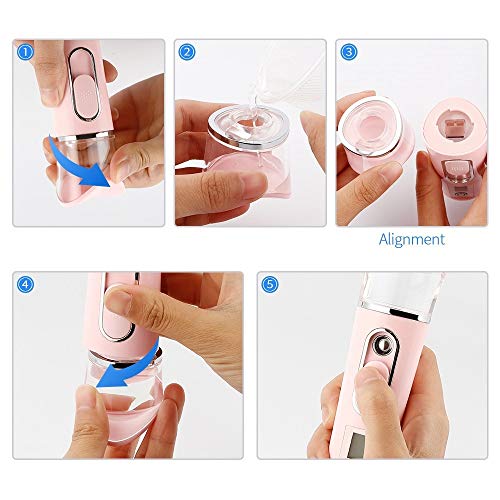 1

2

3

Alignment

4

5