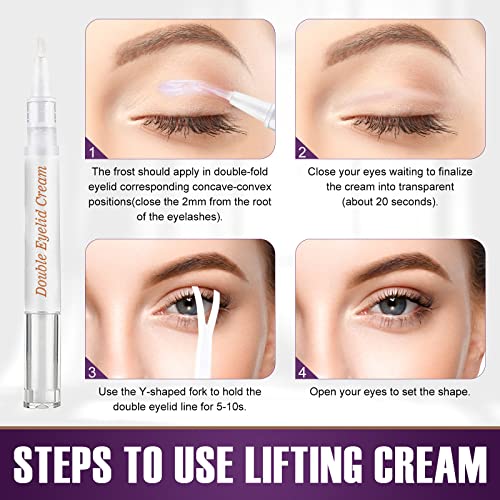 Double Eyelid Cream

1
The frost should apply in double-fold eyelid corresponding concave-convex positions(close the 2mm from the root of the eyelashes).

2
Close your eyes waiting to finalize the cream into transparent (about 20 seconds).

3
Use the Y-shaped fork to hold the double eyelid line for 5-10s.

4
Open your eyes to set the shape.

STEPS TO USE LIFTING CREAM