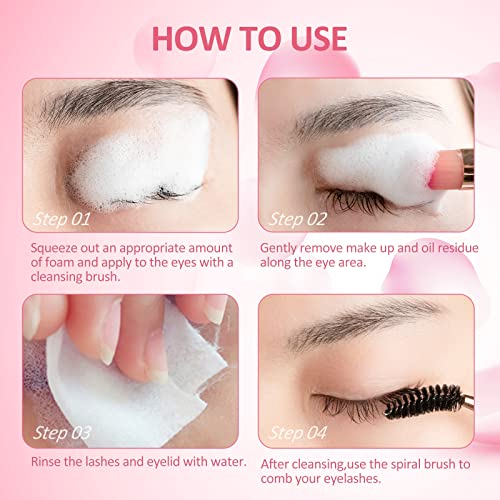 HOW TO USE

Step 01

Squeeze out an appropriate amount of foam and apply to the eyes with a cleansing brush.

Step 02

Gently remove make up and oil residue along the eye area.

Step 03

Rinse the lashes and eyelid with water.

Step 04

After cleansing,use the spiral brush to comb your eyelashes.