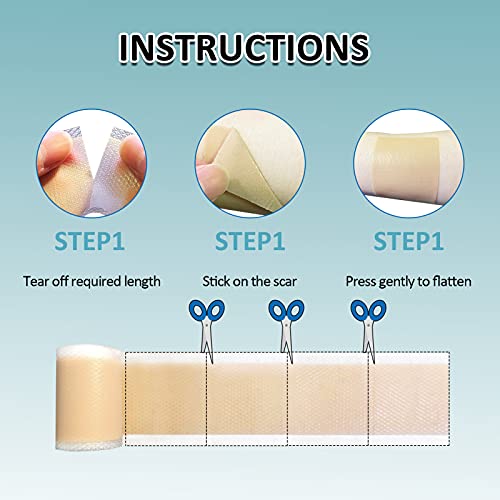 INSTRUCTIONS

STEP1

Tear off required length

STEP1

Stick on the scar

STEP1

Press gently to flatten