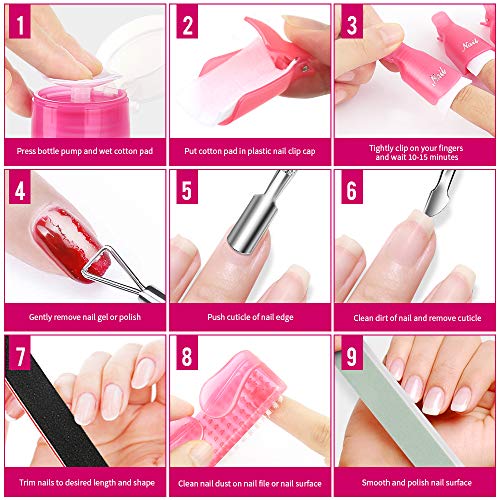 1
Press bottle pump and wet cotton pad

2
Put cotton pad in plastic nail clip cap

3
Nail
Nail
Tightly clip on your fingers and wait 10-15 minutes

4
Gently remove nail gel or polish

5
Push cuticle of nail edge

6
Clean dirt of nail and remove cuticle

7
Trim nails to desired length and shape

8
Clean nail dust on nail file or nail surface

9
Smooth and polish nail surface