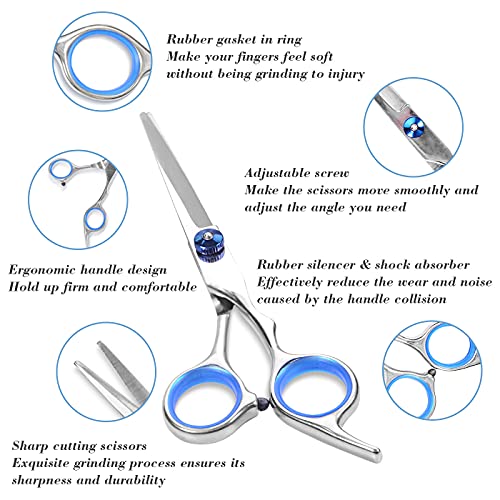 Rubber gasket in ring
Make your fingers feel soft
without being grinding to injury

Adjustable screw
Make the scissors move smoothly and
adjust the angle you need

Ergonomic handle design
Hold up firm and comfortable

Rubber silencer & shock absorber
Effectively reduce the wear and noise
caused by the handle collision

Sharp cutting scissors
Exquisite grinding process ensures its
sharpness and durability