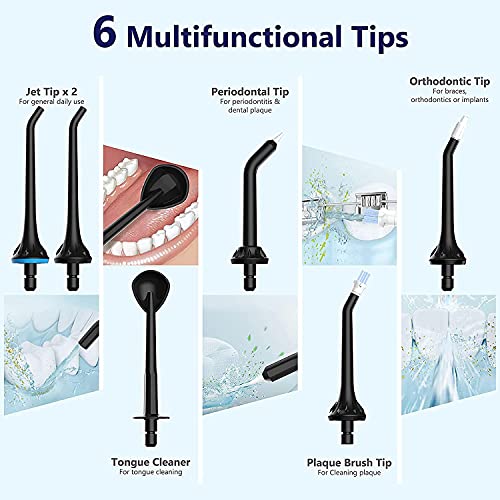 6 Multifunctional Tips

Jet Tip x 2
For general daily use

Periodontal Tip
For periodontitis & dental plaque

Orthodontic Tip
For braces, orthodontics or implants

Tongue Cleaner
For tongue cleaning

Plaque Brush Tip
For Cleaning plaque