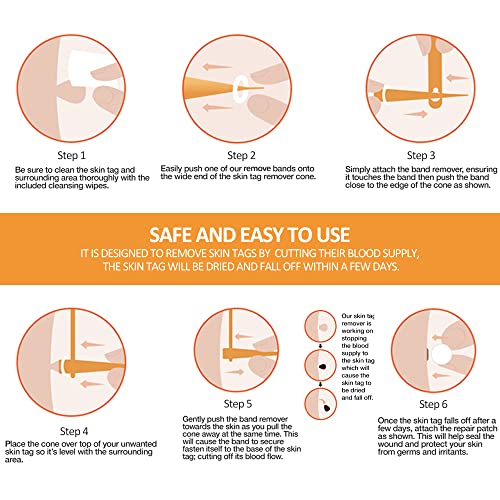 Step 1

Be sure to clean the skin tag and surrounding area thoroughly with the included cleansing wipes.

Step 2

Easily push one of our remove bands onto the wide end of the skin tag remover cone.

Step 3

Simply attach the band remover, ensuring it touches the band then push the band close to the edge of the cone as shown.

SAFE AND EASY TO USE

IT IS DESIGNED TO REMOVE SKIN TAGS BY CUTTING THEIR BLOOD SUPPLY, THE SKIN TAG WILL BE DRIED AND FALL OFF WITHIN A FEW DAYS.

Step 4

Place the cone over top of your unwanted skin tag so it's level with the surrounding area.

Step 5

Gently push the band remover towards the skin as you pull the cone away at the same time. This will cause the band to secure fasten itself to the base of the skin tag; cutting off its blood flow.

Our skin tag remover is working on stopping the blood supply to the skin tag which will cause the skin tag to be dried and fall off.

Step 6

Once the skin tag falls off after a few days, attach the repair patch as shown. This will help seal the wound and protect your skin from germs and irritants.