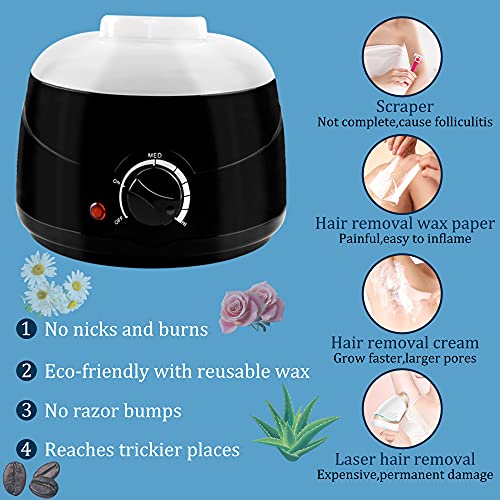 MED
OFF

1 No nicks and burns
2 Eco-friendly with reusable wax
3 No razor bumps
4 Reaches trickier places

Scraper
Not complete,cause folliculitis

Hair removal wax paper
Painful,easy to inflame

Hair removal cream
Grow faster,larger pores

Laser hair removal
Expensive,permanent damage