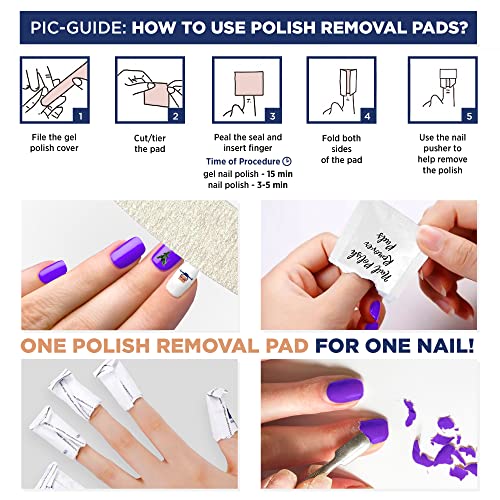 PIC-GUIDE: HOW TO USE POLISH REMOVAL PADS?

1
File the gel polish cover

2
Cut/tier the pad

3
Peal the seal and insert finger
Time of Procedure
gel nail polish - 15 min
nail polish - 3-5 min

4
Fold both sides of the pad

5
Use the nail pusher to help remove the polish

Nail Polish Remover Pads

ONE POLISH REMOVAL PAD FOR ONE NAIL!