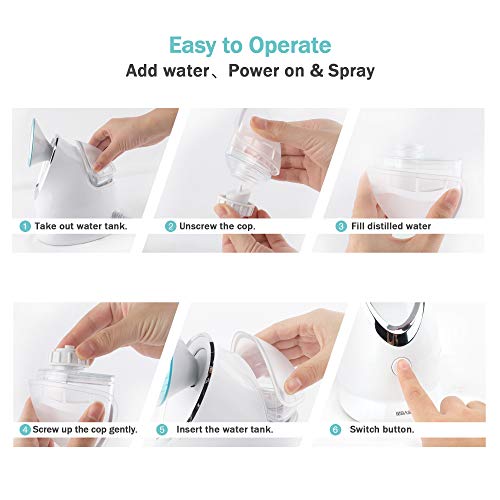 Easy to Operate
Add water、Power on & Spray

1 Take out water tank.

2 Unscrew the cop.

3 Fill distilled water

4 Screw up the cop gently.

5 Insert the water tank.

6 Switch button.