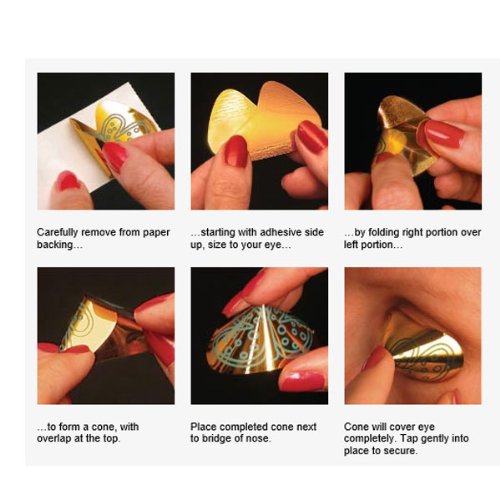 Carefully remove from paper backing…

…starting with adhesive side up, size to your eye…

…by folding right portion over left portion…

…to form a cone, with overlap at the top.

Place completed cone next to bridge of nose.

Cone will cover eye completely. Tap gently into place to secure.