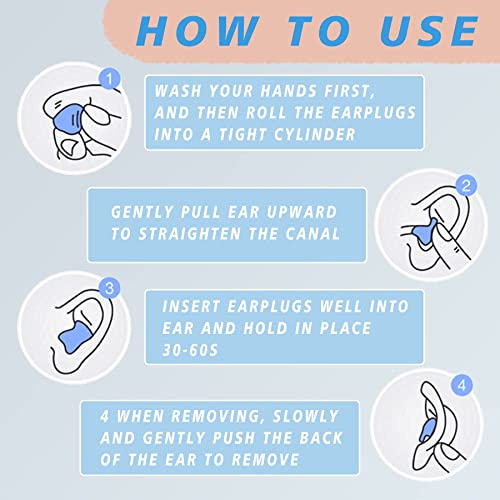 HOW TO USE

1

WASH YOUR HANDS FIRST, AND THEN ROLL THE EARPLUGS INTO A TIGHT CYLINDER

2

GENTLY PULL EAR UPWARD TO STRAIGHTEN THE CANAL

3

INSERT EARPLUGS WELL INTO EAR AND HOLD IN PLACE 30-60S

4

4 WHEN REMOVING, SLOWLY AND GENTLY PUSH THE BACK OF THE EAR TO REMOVE