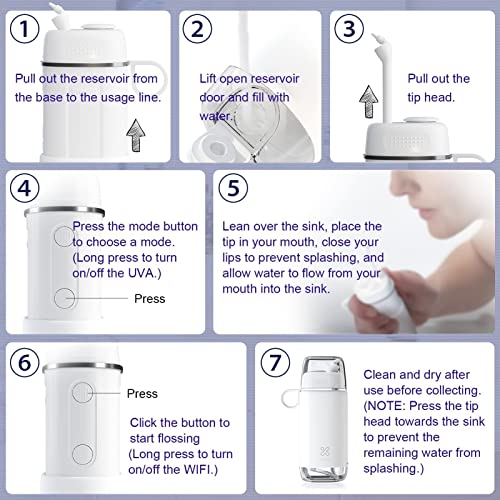 1

Pull out the reservoir from the base to the usage line.

2

Lift open reservoir door and fill with water.

3

Pull out the tip head.

4

Press the mode button to choose a mode. (Long press to turn on/off the UVA.)

Press

5

Lean over the sink, place the tip in your mouth, close your lips to prevent splashing, and allow water to flow from your mouth into the sink.

6

Press

Click the button to start flossing (Long press to turn on/off the WIFI.)

7

Clean and dry after use before collecting. (NOTE: Press the tip head towards the sink to prevent the remaining water from splashing.)