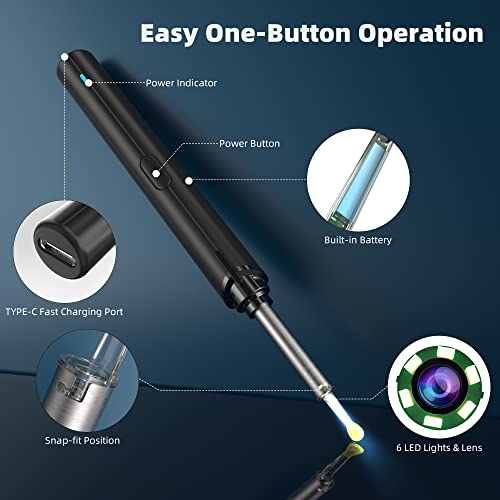 Easy One-Button Operation

Power Indicator

Power Button

Built-in Battery

TYPE-C Fast Charging Port

Snap-fit Position

6 LED Lights & Lens