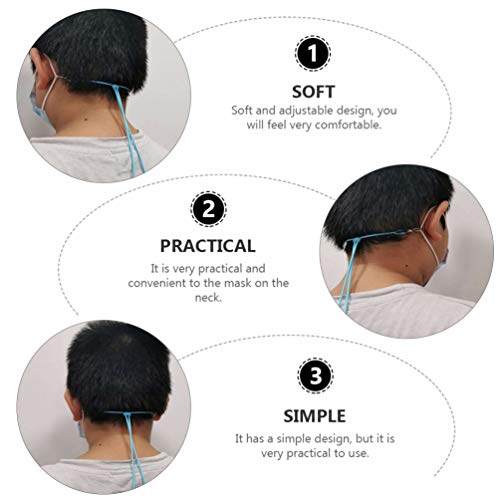 1

SOFT

Soft and adjustable design, you will feel very comfortable.

2

PRACTICAL

It is very practical and convenient to the mask on the neck.

3

SIMPLE

It has a simple design, but it is very practical to use.