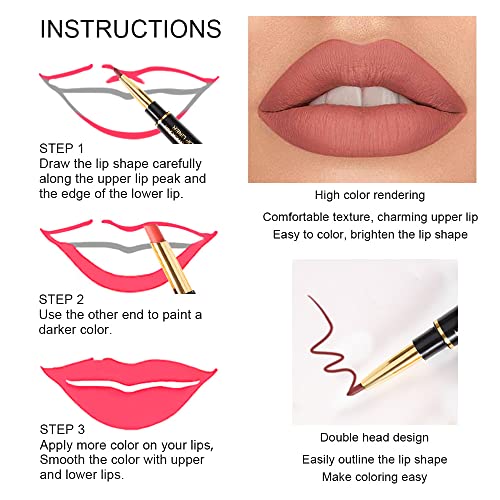 INSTRUCTIONS

STEP 1
Draw the lip shape carefully along the upper lip peak and the edge of the lower lip.

STEP 2
Use the other end to paint a darker color.

STEP 3
Apply more color on your lips, Smooth the color with upper and lower lips.

High color rendering

Comfortable texture, charming upper lip
Easy to color, brighten the lip shape

Double head design

Easily outline the lip shape
Make coloring easy