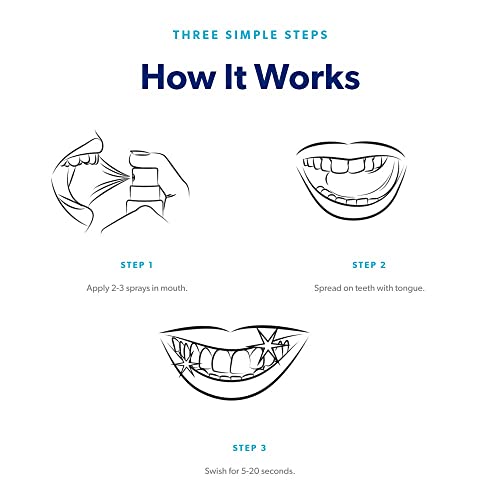 THREE SIMPLE STEPS

How It Works

STEP 1

Apply 2-3 sprays in mouth.

STEP 2

Spread on teeth with tongue.

STEP 3

Swish for 5-20 seconds.