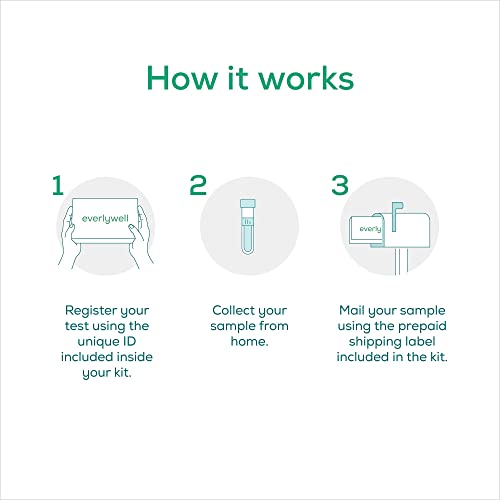 How it works

1

everlywell

Register your test using the unique ID included inside your kit.

2

Collect your sample from home.

3

everly

Mail your sample using the prepaid shipping label included in the kit.