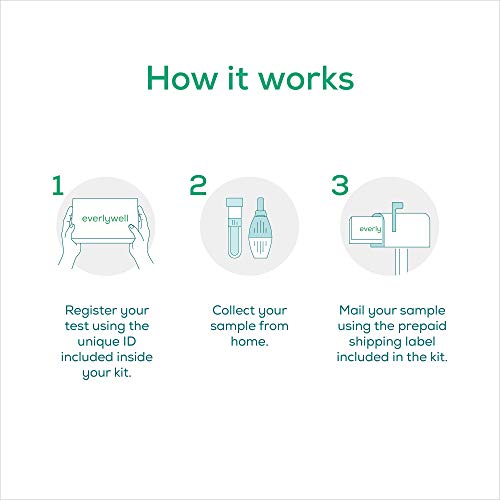 How it works

1

everlywell

Register your test using the unique ID included inside your kit.

2

Collect your sample from home.

3

everly

Mail your sample using the prepaid shipping label included in the kit.