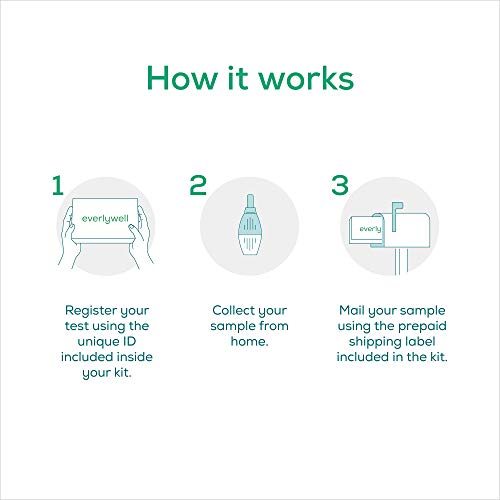 How it works

1

everlywell

Register your test using the unique ID included inside your kit.

2

Collect your sample from home.

3

everly

Mail your sample using the prepaid shipping label included in the kit.