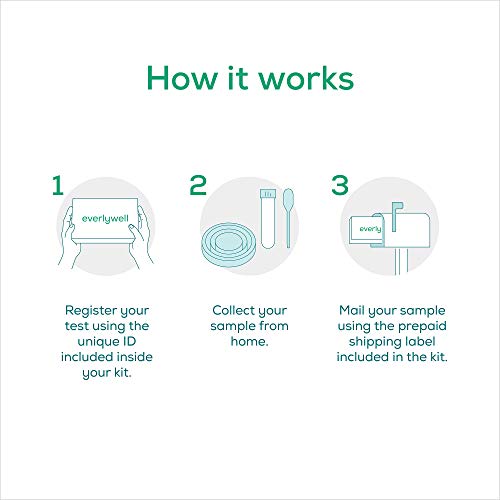 How it works

1

everlywell

Register your test using the unique ID included inside your kit.

2

Collect your sample from home.

3

everly

Mail your sample using the prepaid shipping label included in the kit.