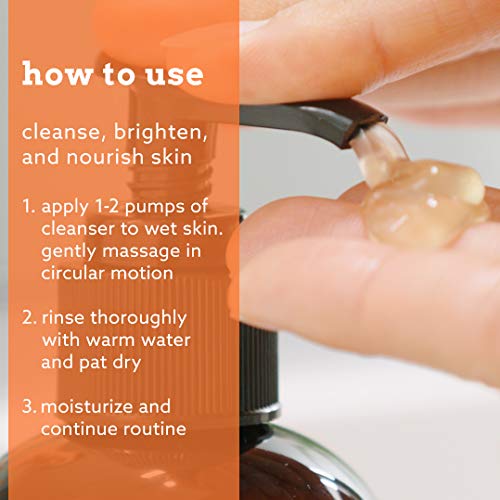 how to use

cleanse, brighten, and nourish skin

1. apply 1-2 pumps of cleanser to wet skin. gently massage in circular motion

2. rinse thoroughly with warm water and pat dry

3. moisturize and continue routine