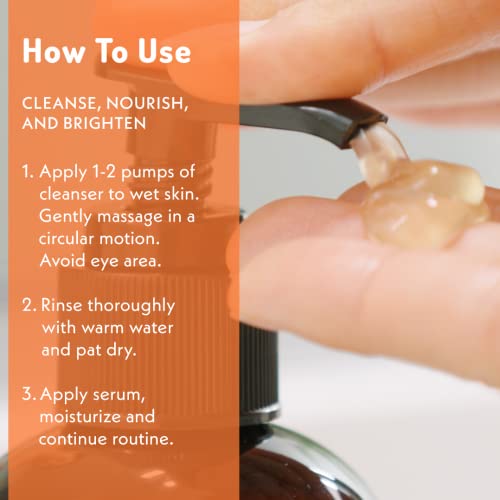 How To Use

CLEANSE, NOURISH, AND BRIGHTEN

1. Apply 1-2 pumps of cleanser to wet skin. Gently massage in a circular motion. Avoid eye area.

2. Rinse thoroughly with warm water and pat dry.

3. Apply serum, moisturize and continue routine.