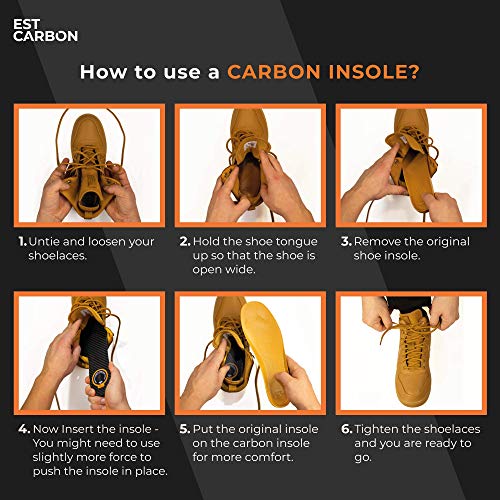 EST
CARBON

How to use a CARBON INSOLE?

1. Untie and loosen your shoelaces.

2. Hold the shoe tongue up so that the shoe is open wide.

3. Remove the original shoe insole.

4. Now Insert the insole - You might need to use slightly more force to push the insole in place.

5. Put the original insole on the carbon insole for more comfort.

6. Tighten the shoelaces and you are ready to go.