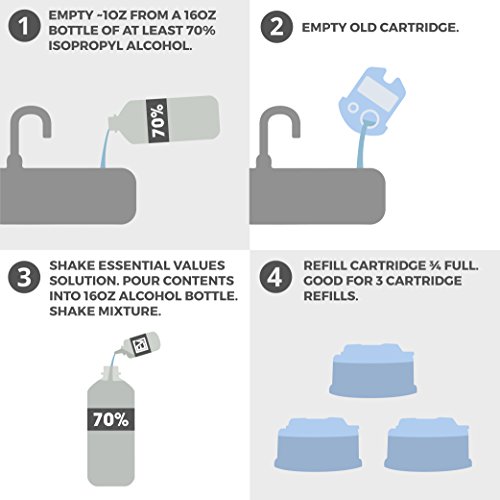 1 EMPTY ~1OZ FROM A 16OZ BOTTLE OF AT LEAST 70% ISOPROPYL ALCOHOL.

70%

2 EMPTY OLD CARTRIDGE.

3 SHAKE ESSENTIAL VALUES SOLUTION. POUR CONTENTS INTO 16OZ ALCOHOL BOTTLE. SHAKE MIXTURE.

70%

4 REFILL CARTRIDGE ¾ FULL. GOOD FOR 3 CARTRIDGE REFILLS.