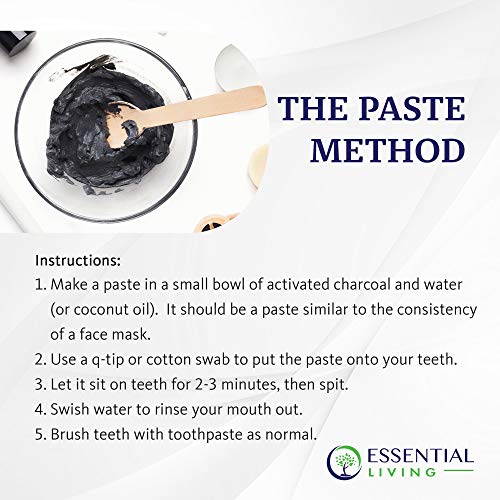 THE PASTE METHOD

Instructions:
1. Make a paste in a small bowl of activated charcoal and water (or coconut oil). It should be a paste similar to the consistency of a face mask.
2. Use a q-tip or cotton swab to put the paste onto your teeth.
3. Let it sit on teeth for 2-3 minutes, then spit.
4. Swish water to rinse your mouth out.
5. Brush teeth with toothpaste as normal.

ESSENTIAL LIVING