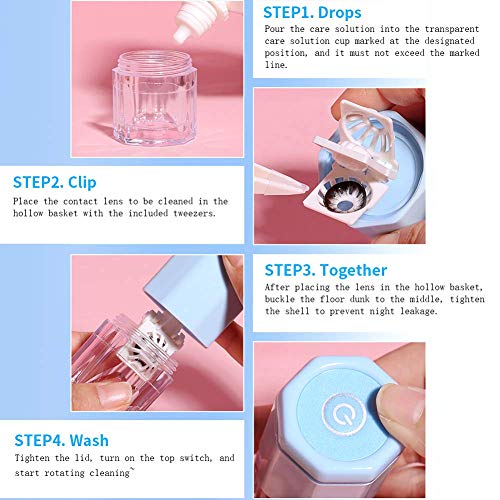 STEP1. Drops
Pour the care solution into the transparent care solution cup marked at the designated position, and it must not exceed the marked line.

STEP2. Clip
Place the contact lens to be cleaned in the hollow basket with the included tweezers.

STEP3. Together
After placing the lens in the hollow basket, buckle the floor dunk to the middle, tighten the shell to prevent night leakage.

STEP4. Wash
Tighten the lid, turn on the top switch, and start rotating cleaning~