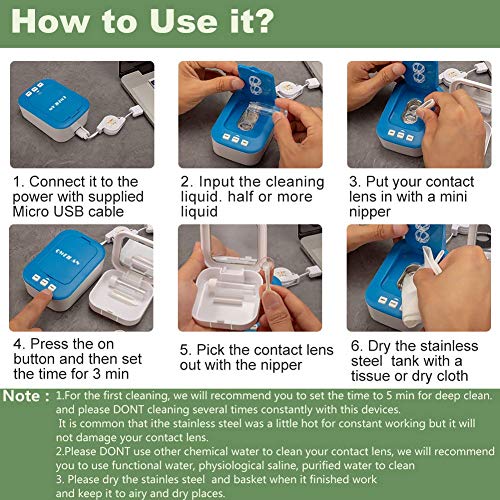 How to Use it?

1. Connect it to the power with supplied Micro USB cable

2. Input the cleaning liquid. half or more liquid

3. Put your contact lens in with a mini nipper

4. Press the on button and then set the time for 3 min

5. Pick the contact lens out with the nipper

6. Dry the stainless steel tank with a tissue or dry cloth

Note : 1.For the first cleaning, we will recommend you to set the time to 5 min for deep clean. and please DONT cleaning several times constantly with this devices.
It is common that ithe stainless steel was a little hot for constant working but it will not damage your contact lens.
2.Please DONT use other chemical water to clean your contact lens, we will recommend you to use functional water, physiological saline, purified water to clean
3. Please dry the stainles steel and basket when it finished work and keep it to airy and dry places.