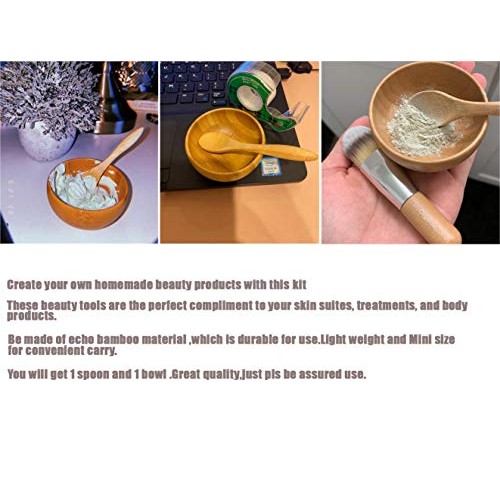 Create your own homemade beauty products with this kit

These beauty tools are the perfect compliment to your skin suites, treatments, and body products.

Be made of echo bamboo material ,which is durable for use.Light weight and Mini size for convenient carry.

You will get 1 spoon and 1 bowl .Great quality,just pls be assured use.