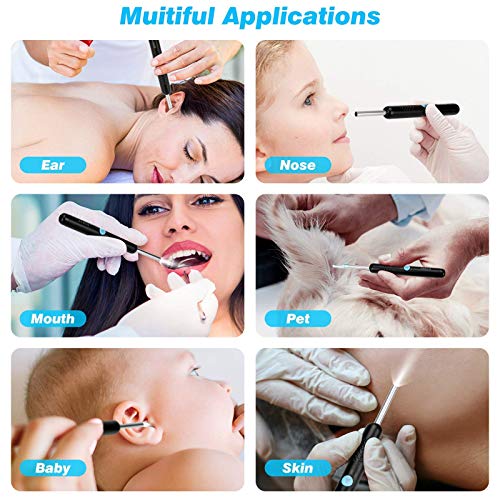 Muitiful Applications

Ear

Nose

Mouth

Pet

Baby

Skin