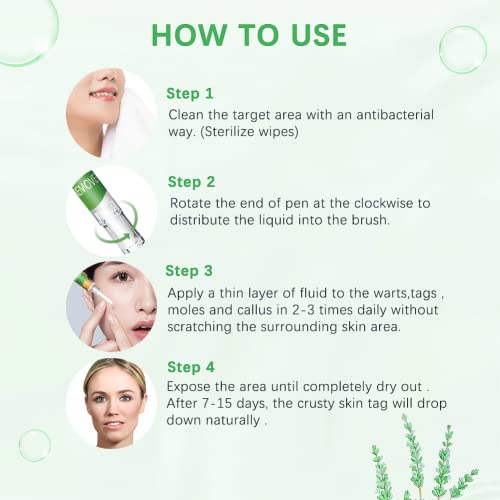 HOW TO USE

Step 1
Clean the target area with an antibacterial way. (Sterilize wipes)

EMOVE

Step 2
Rotate the end of pen at the clockwise to distribute the liquid into the brush.

Step 3
Apply a thin layer of fluid to the warts,tags , moles and callus in 2-3 times daily without scratching the surrounding skin area.

Step 4
Expose the area until completely dry out . After 7-15 days, the crusty skin tag will drop down naturally .