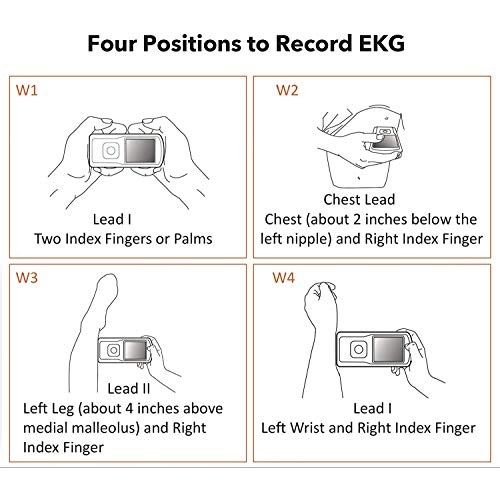 Four Positions to Record EKG

W1

Lead I
Two Index Fingers or Palms

W2

Chest Lead
Chest (about 2 inches below the left nipple) and Right Index Finger

W3

Lead II
Left Leg (about 4 inches above medial malleolus) and Right Index Finger

W4

Lead I
Left Wrist and Right Index Finger