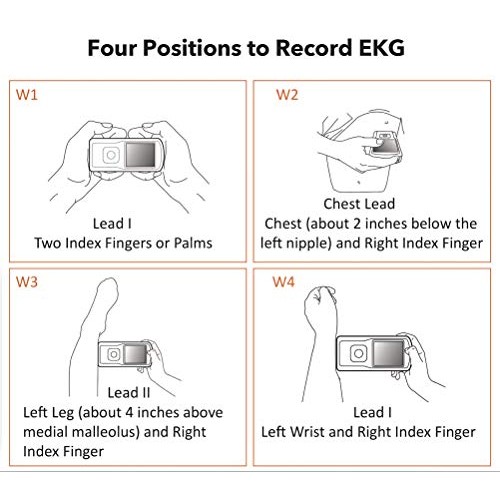 Four Positions to Record EKG

W1

Lead I
Two Index Fingers or Palms

W2

Chest Lead
Chest (about 2 inches below the left nipple) and Right Index Finger

W3

Lead II
Left Leg (about 4 inches above medial malleolus) and Right Index Finger

W4

Lead I
Left Wrist and Right Index Finger