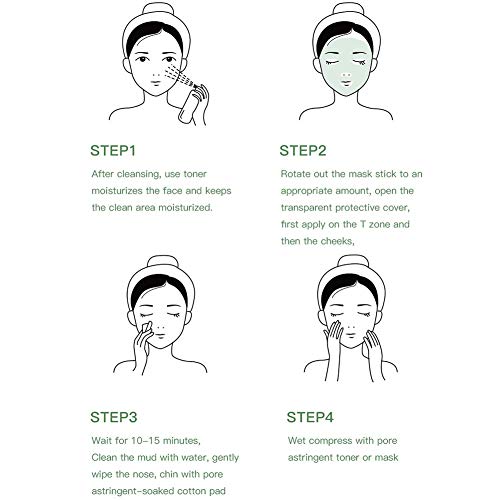 STEP1

After cleansing, use toner moisturizes the face and keeps the clean area moisturized.

STEP2

Rotate out the mask stick to an appropriate amount, open the transparent protective cover, first apply on the T zone and then the cheeks,

STEP3

Wait for 10-15 minutes, Clean the mud with water, gently wipe the nose, chin with pore astringent-soaked cotton pad

STEP4

Wet compress with pore astringent toner or mask