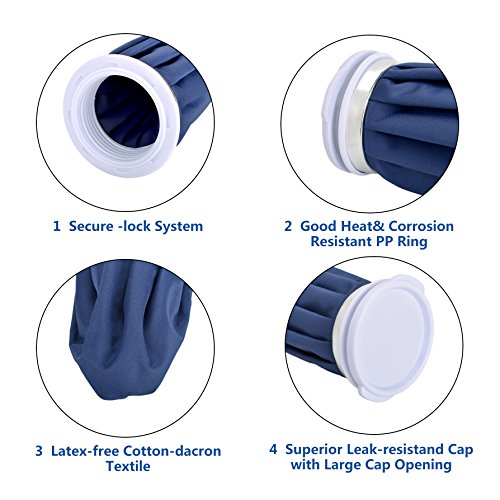 1 Secure -lock System

2 Good Heat& Corrosion Resistant PP Ring

3 Latex-free Cotton-dacron Textile

4 Superior Leak-resistand Cap with Large Cap Opening