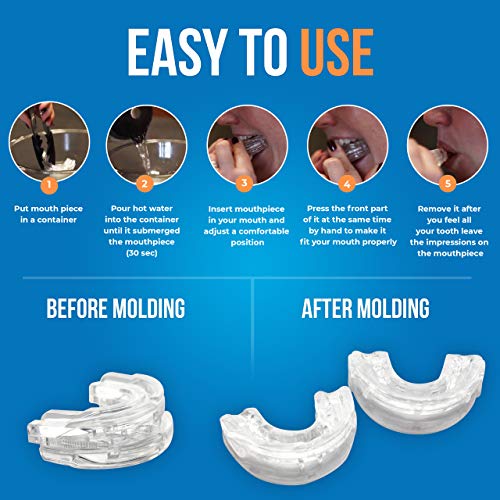 EASY TO USE

1
Put mouth piece in a container

2
Pour hot water into the container until it submerged the mouthpiece (30 sec)

3
Insert mouthpiece in your mouth and adjust a comfortable position

4
Press the front part of it at the same time by hand to make it fit your mouth properly

5
Remove it after you feel all your tooth leave the impressions on the mouthpiece

BEFORE MOLDING

AFTER MOLDING