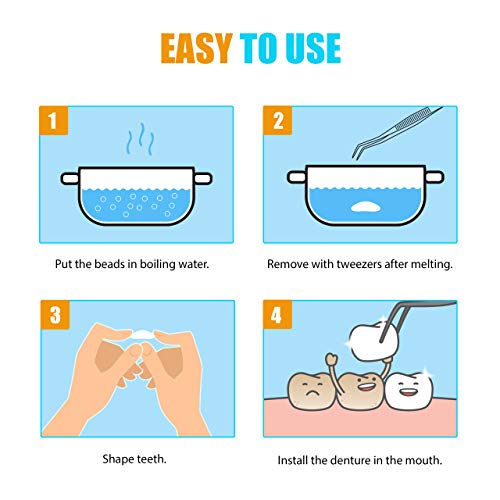 EASY TO USE

1

Put the beads in boiling water.

2

Remove with tweezers after melting.

3

Shape teeth.

4

Install the denture in the mouth.