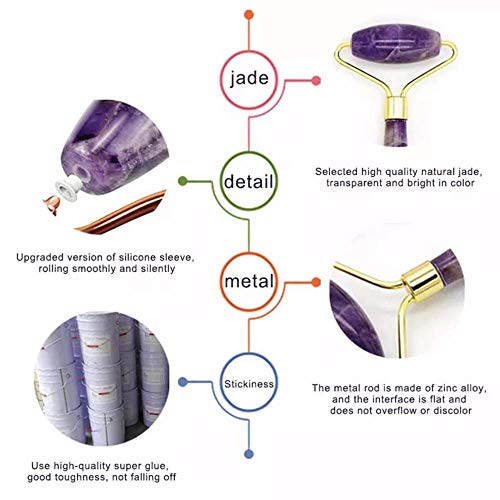 jade

Selected high quality natural jade, transparent and bright in color

detail

Upgraded version of silicone sleeve, rolling smoothly and silently

metal

The metal rod is made of zinc alloy, and the interface is flat and does not overflow or discolor

Stickiness

Use high-quality super glue, good toughness, not falling off