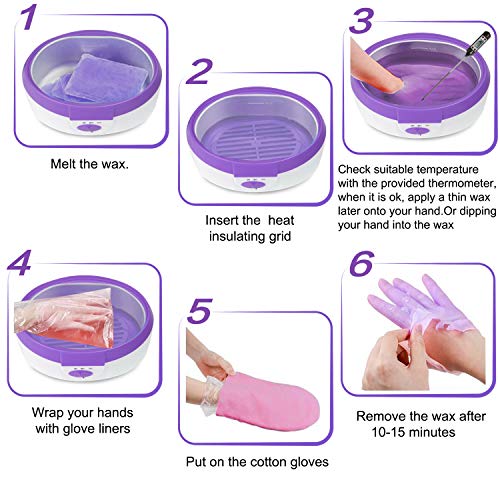 1

Melt the wax.

2

Insert the heat insulating grid

3

Check suitable temperature with the provided thermometer, when it is ok, apply a thin wax later onto your hand.Or dipping your hand into the wax

4

Wrap your hands with glove liners

5

Put on the cotton gloves

6

Remove the wax after 10-15 minutes