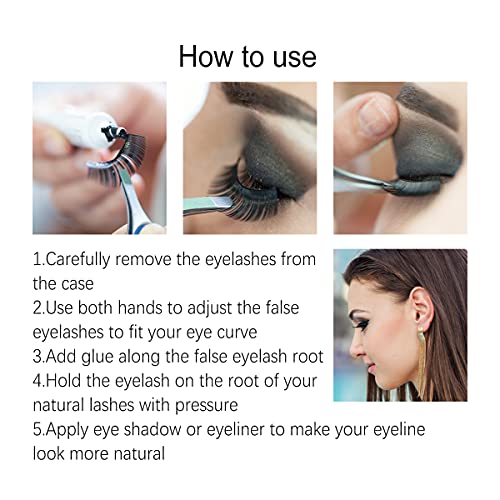 How to use

1.Carefully remove the eyelashes from the case
2.Use both hands to adjust the false eyelashes to fit your eye curve
3.Add glue along the false eyelash root
4.Hold the eyelash on the root of your natural lashes with pressure
5.Apply eye shadow or eyeliner to make your eyeline look more natural