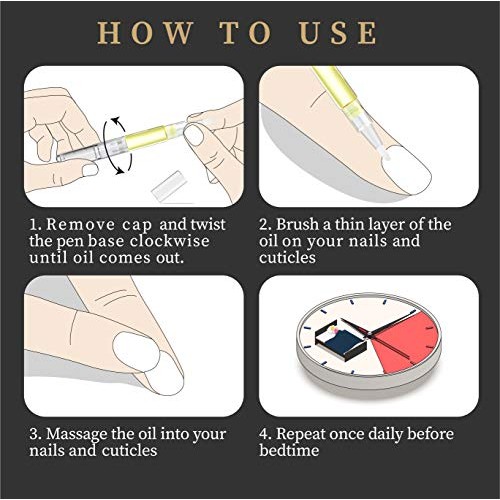 HOW TO USE

1. Remove cap and twist the pen base clockwise until oil comes out.

2. Brush a thin layer of the oil on your nails and cuticles

3. Massage the oil into your nails and cuticles

4. Repeat once daily before bedtime