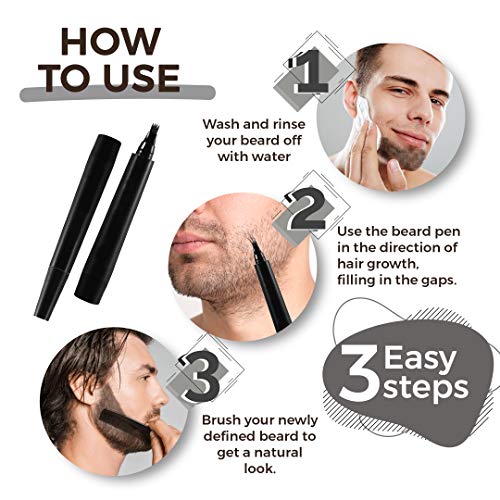 HOW TO USE

1

Wash and rinse your beard off with water

2

Use the beard pen in the direction of hair growth, filling in the gaps.

3

Brush your newly defined beard to get a natural look.

3 Easy steps